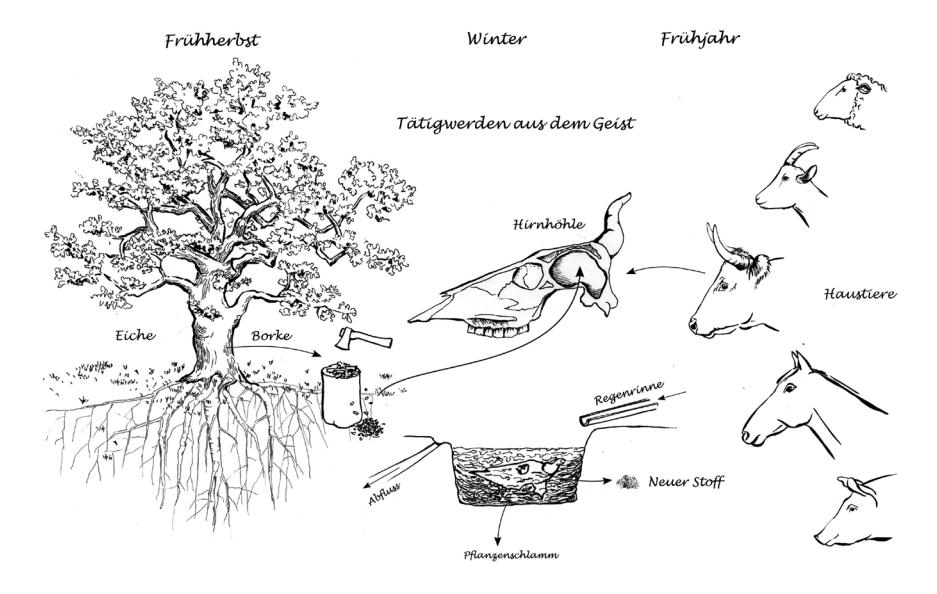 Frühherbst

Winter

Frühjahr

Tätigwerden aus dem Geist

Hirnhöhle

Haustiere

Eiche

Borke

Regenrinne

Abfluss

Neuer Stoff

Pflanzenschlamm